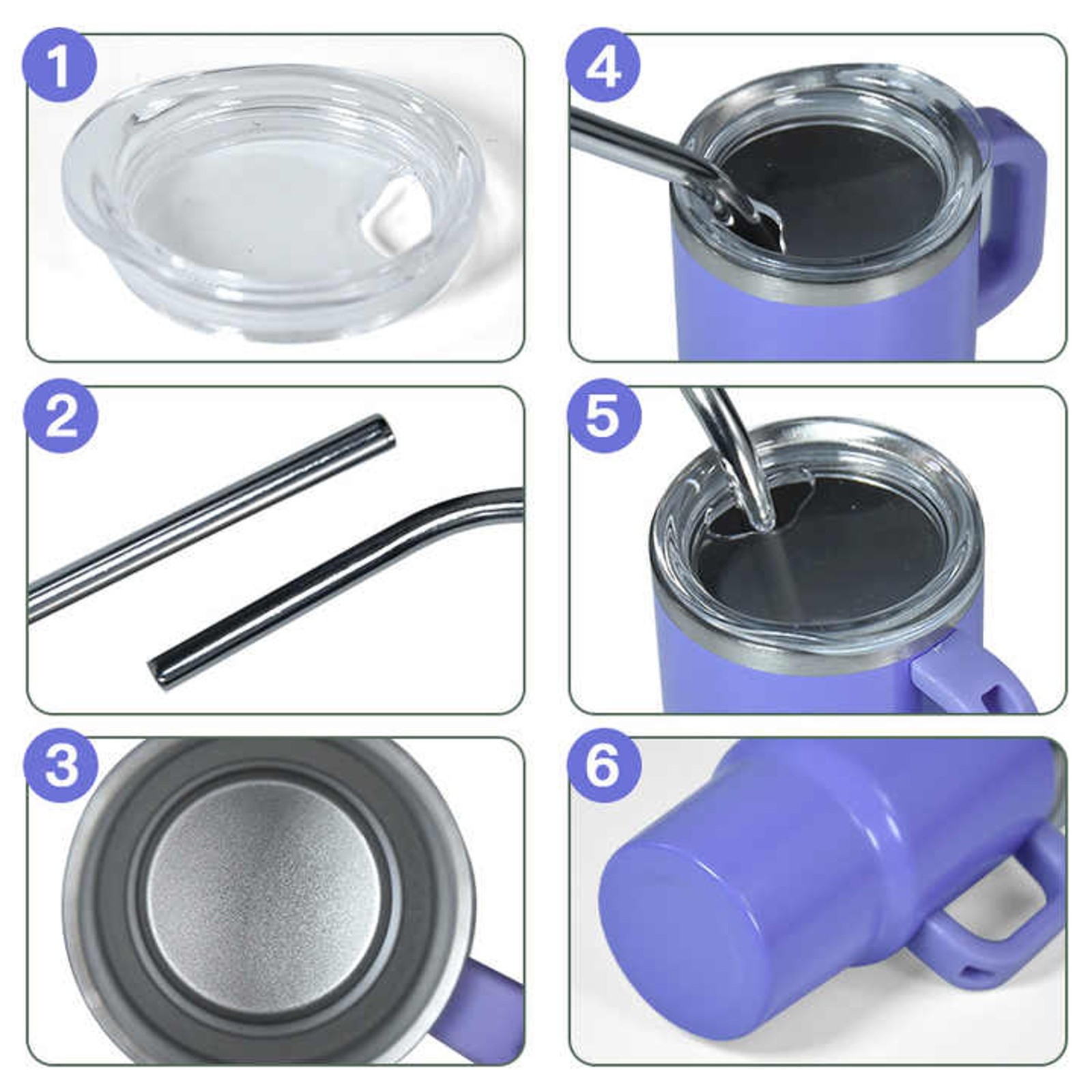 1

2

3

4

5

6