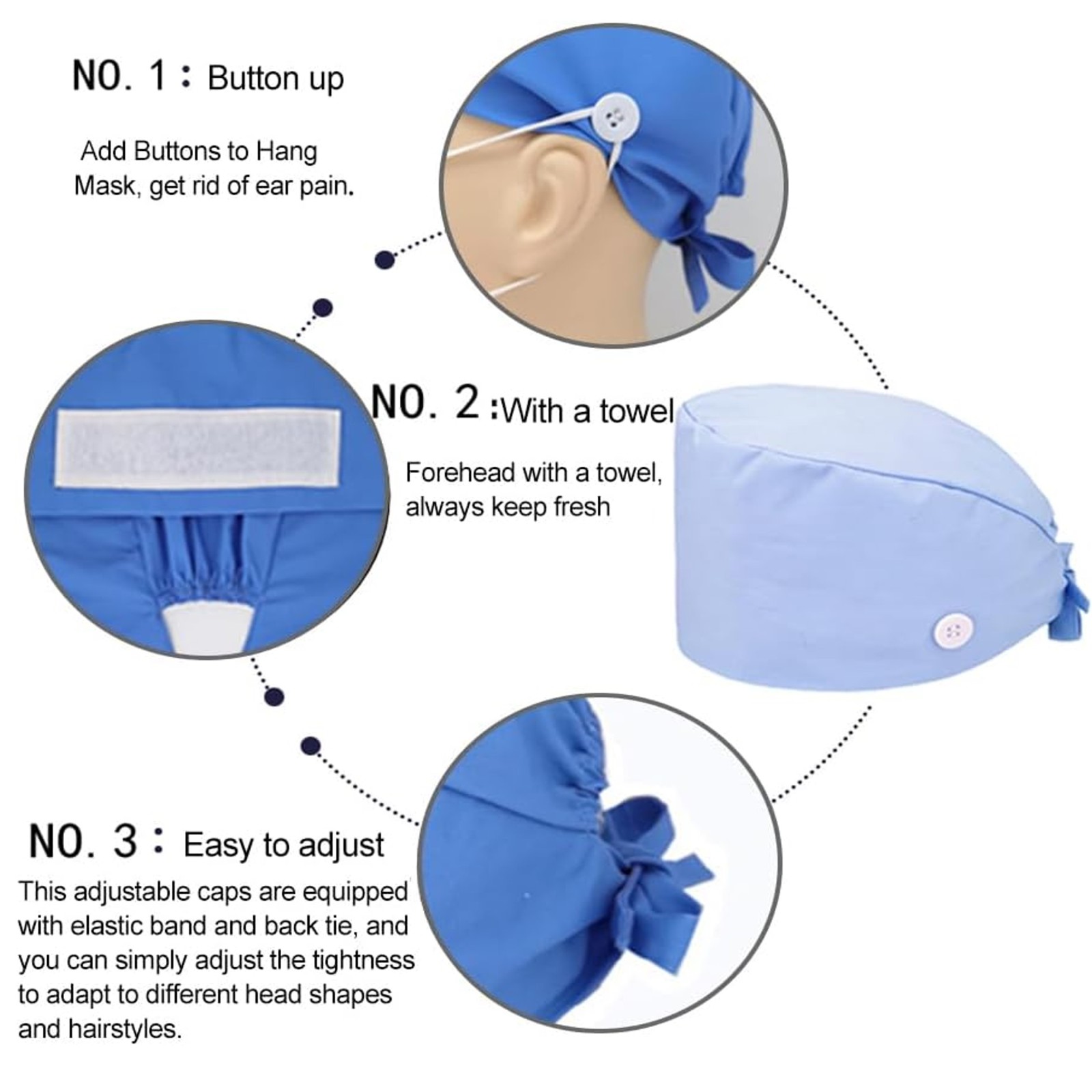 NO. 1 : Button up

Add Buttons to Hang Mask, get rid of ear pain.

NO. 2 :With a towel

Forehead with a towel, always keep fresh

NO. 3 : Easy to adjust

This adjustable caps are equipped with elastic band and back tie, and you can simply adjust the tightness to adapt to different head shapes and hairstyles.