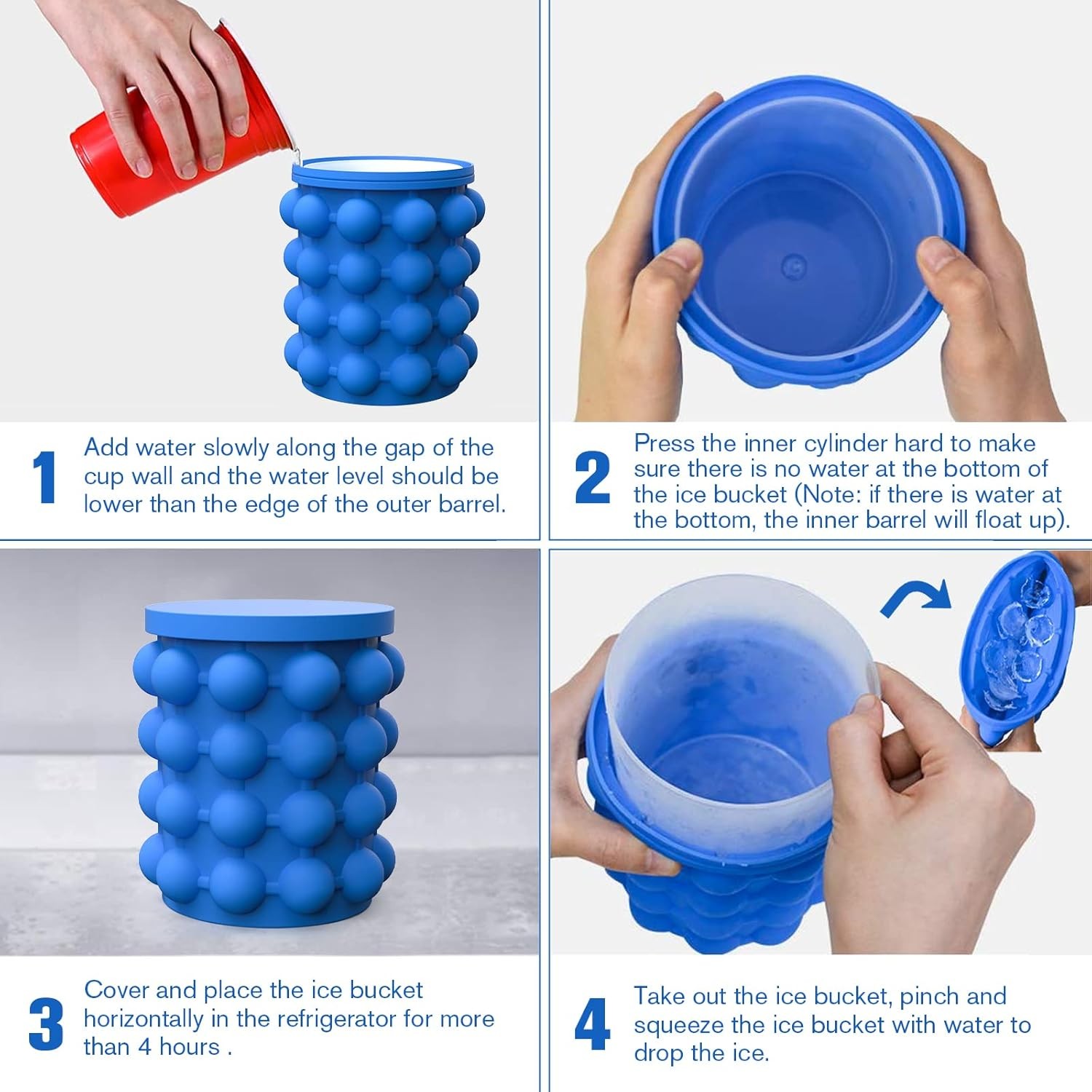 1 Add water slowly along the gap of the cup wall and the water level should be lower than the edge of the outer barrel.

2 Press the inner cylinder hard to make sure there is no water at the bottom of the ice bucket (Note: if there is water at the bottom, the inner barrel will float up).

3 Cover and place the ice bucket horizontally in the refrigerator for more than 4 hours .

4 Take out the ice bucket, pinch and squeeze the ice bucket with water to drop the ice.