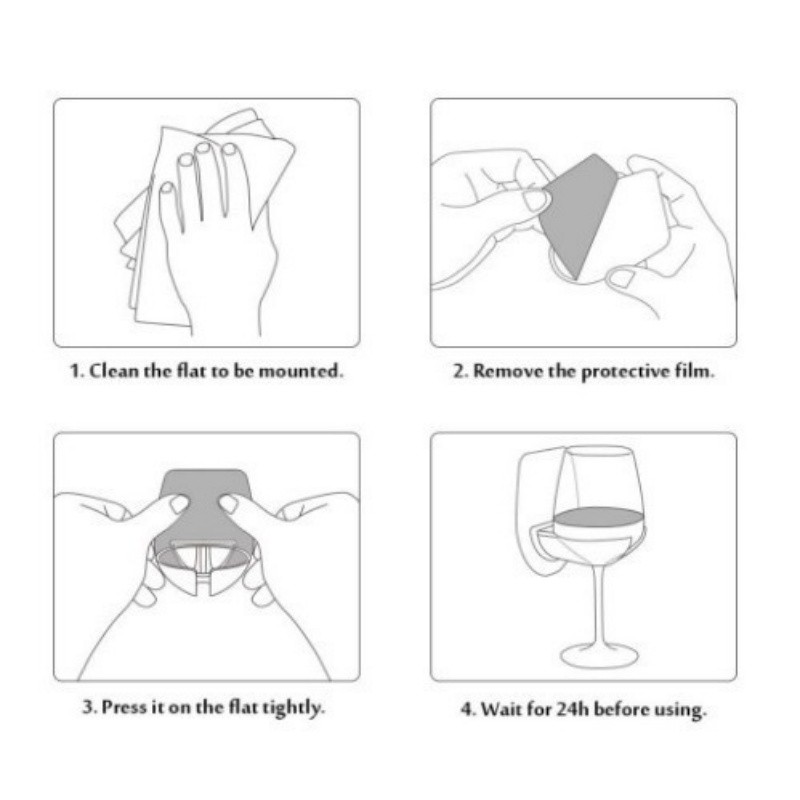 1. Clean the flat to be mounted.

2. Remove the protective film.

3. Press it on the flat tightly.

4. Wait for 24h before using.