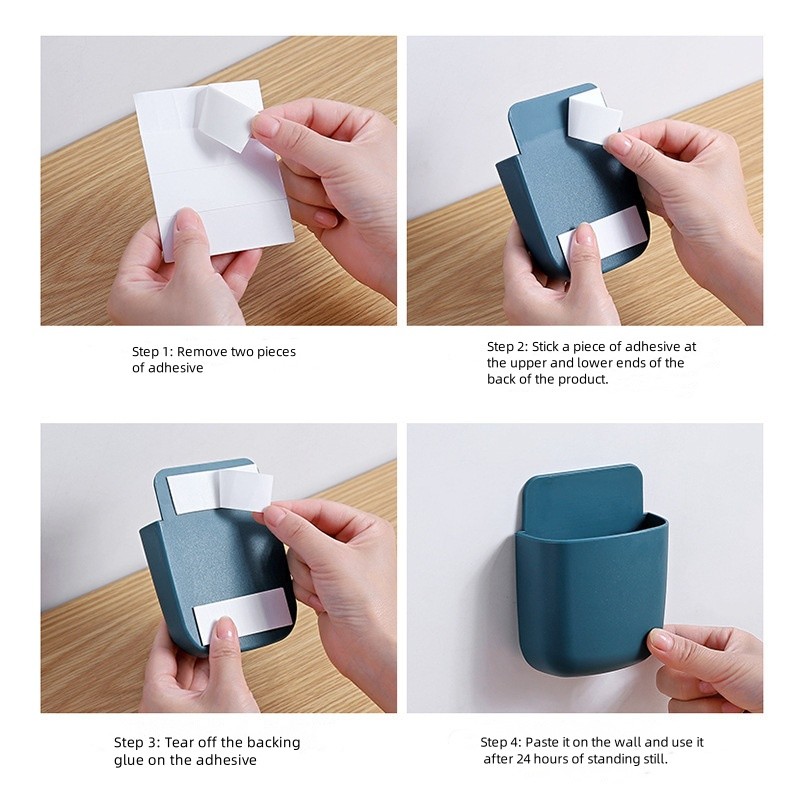 Step 1: Remove two pieces of adhesive

Step 2: Stick a piece of adhesive at the upper and lower ends of the back of the product.

Step 3: Tear off the backing glue on the adhesive

Step 4: Paste it on the wall and use it after 24 hours of standing still.