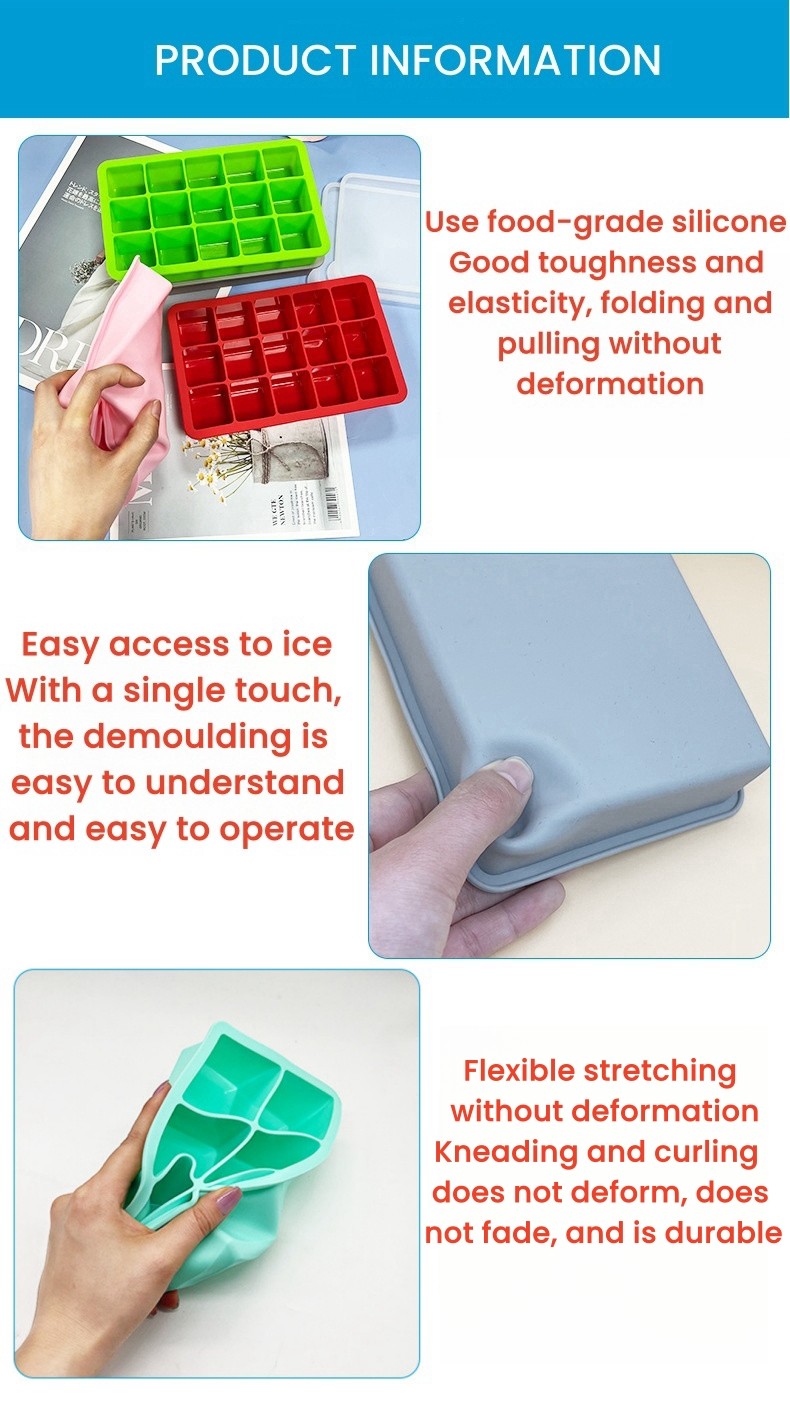 PRODUCT INFORMATION

Use food-grade silicone
Good toughness and elasticity, folding and pulling without deformation

Easy access to ice
With a single touch, the demoulding is easy to understand and easy to operate

Flexible stretching without deformation
Kneading and curling does not deform, does not fade, and is durable